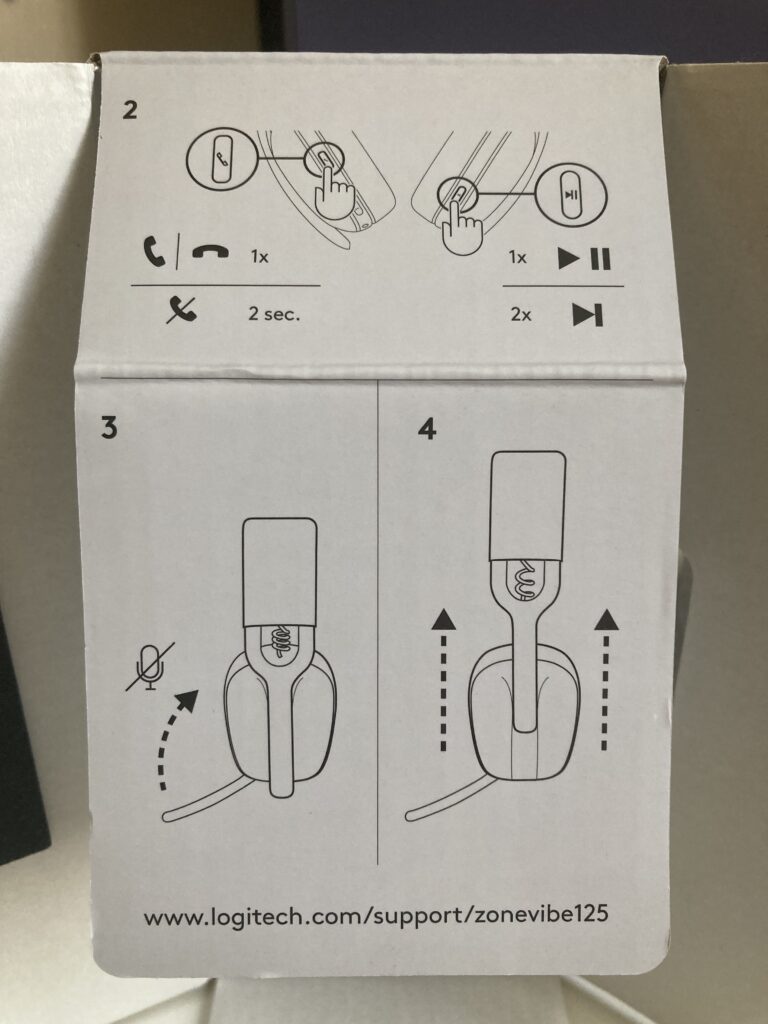 2

1x

2 sec.

1x

2x

3

4

www.logitech.com/support/zonevibe125