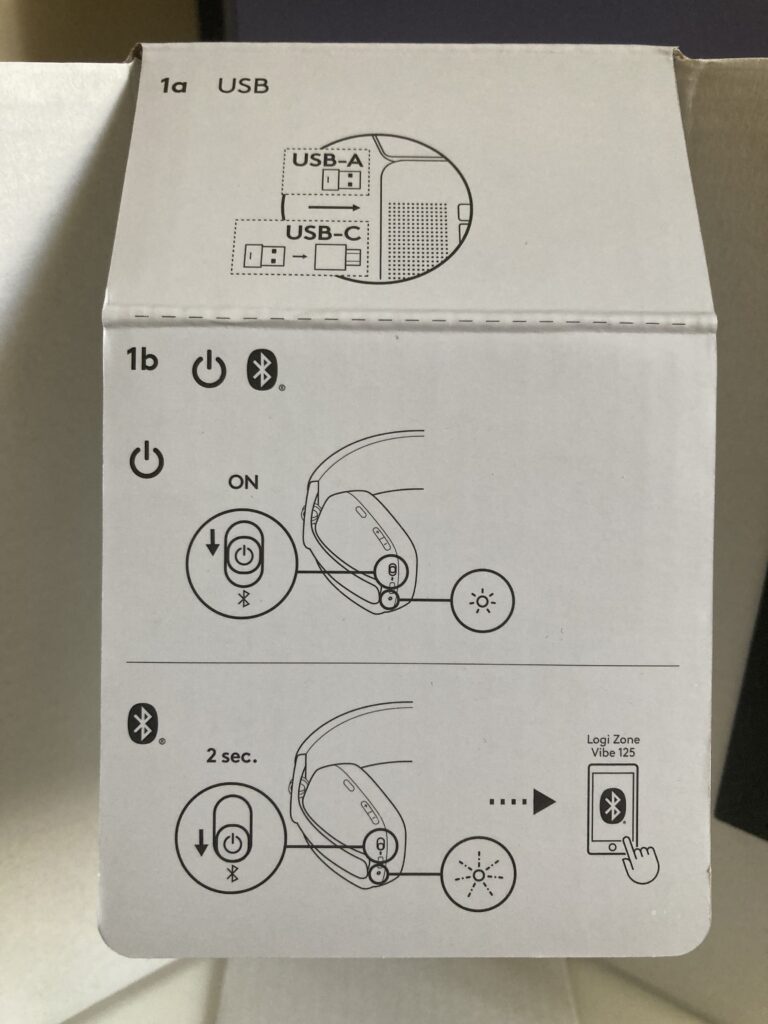 1a USB

USB-A

USB-C

1b

ON

2 sec.

Logi Zone Vibe 125