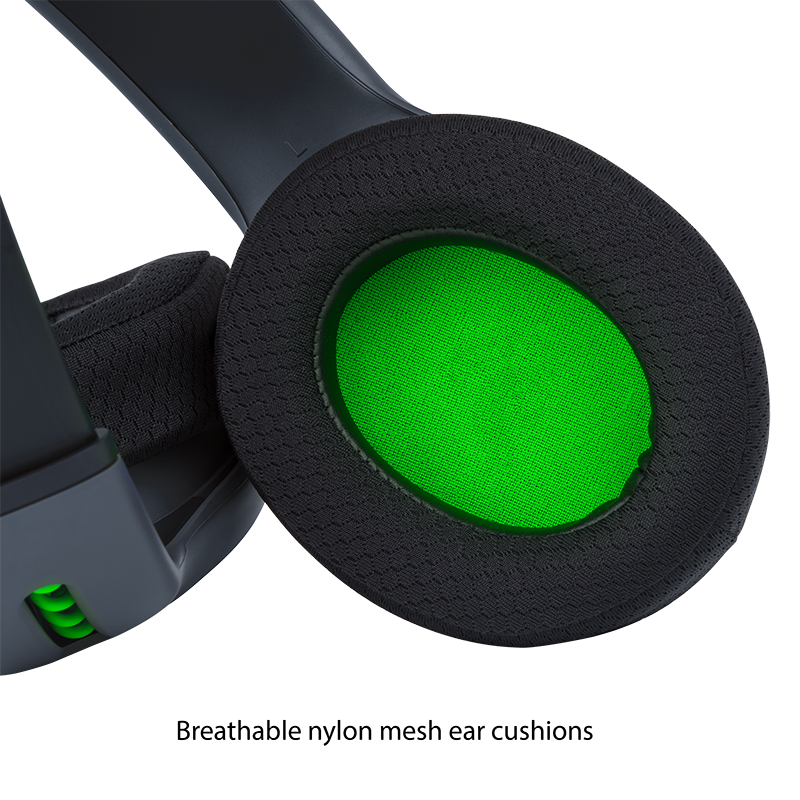 L

Breathable nylon mesh ear cushions